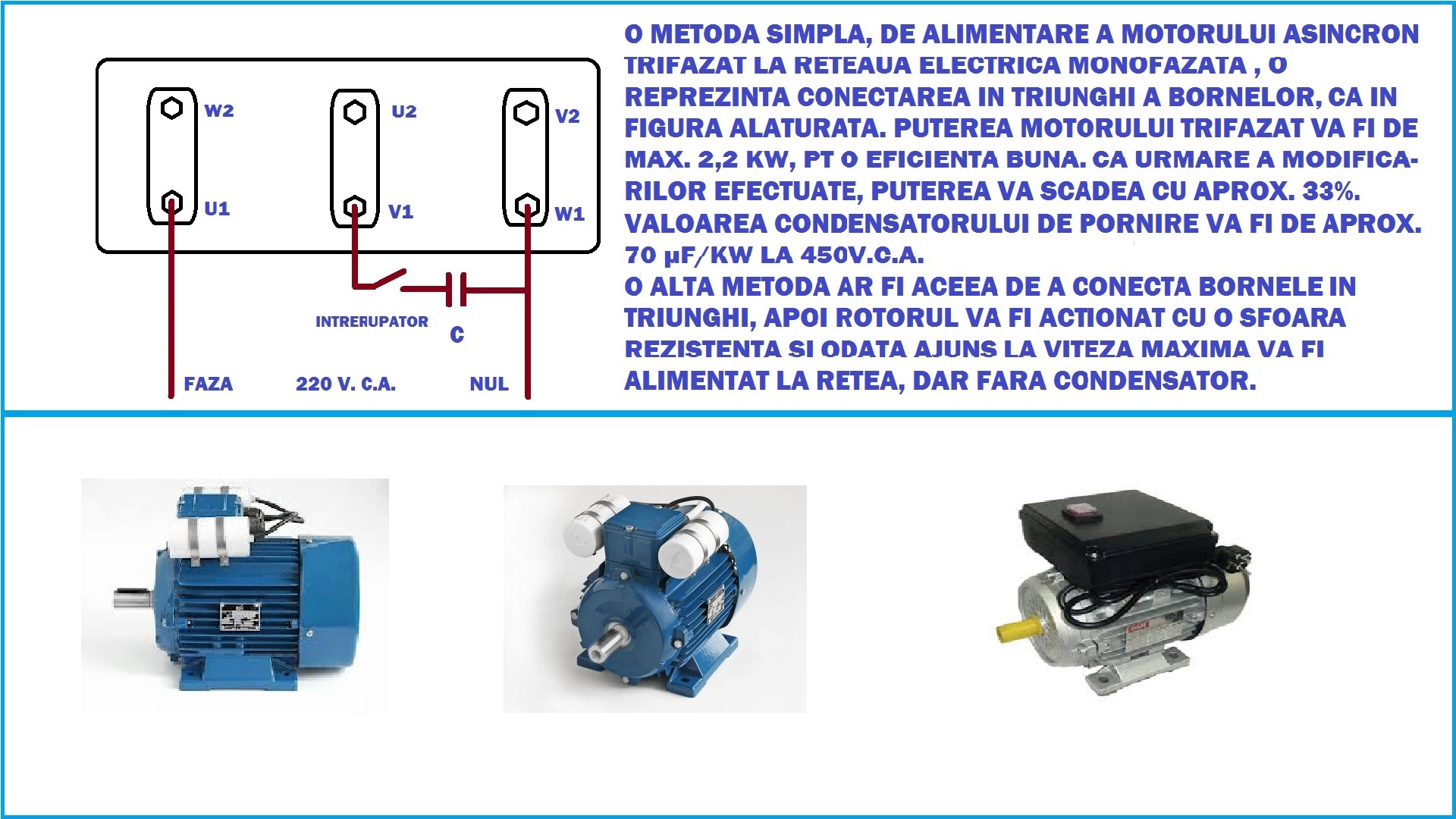 W2

U2

V2

U1

V1

W1

INTRERUPATOR

C

FAZA

220 V. C.A.

NUL

O METODA SIMPLA, DE ALIMENTARE A MOTORULUI ASINCRON TRIFAZAT LA RETEAUA ELECTRICA MONOFAZATA , O REPREZINTA CONECTAREA IN TRIUNGHI A BORNELOR, CA IN FIGURA ALATURATA. PUTEREA MOTORULUI TRIFAZAT VA FI DE MAX. 2,2 KW, PT O EFICIENTA BUNA. CA URMARE A MODIFICARILOR EFECTUATE, PUTEREA VA SCADEA CU APROX. 33%. VALOAREA CONDENSATORULUI DE PORNIRE VA FI DE APROX. 70 μF/KW LA 450V.C.A.
O ALTA METODA AR FI ACEEA DE A CONECTA BORNELE IN TRIUNGHI, APOI ROTORUL VA FI ACTIONAT CU O SFOARA REZISTENTA SI ODATA AJUNS LA VITEZA MAXIMA VA FI ALIMENTAT LA RETEA, DAR FARA CONDENSATOR.